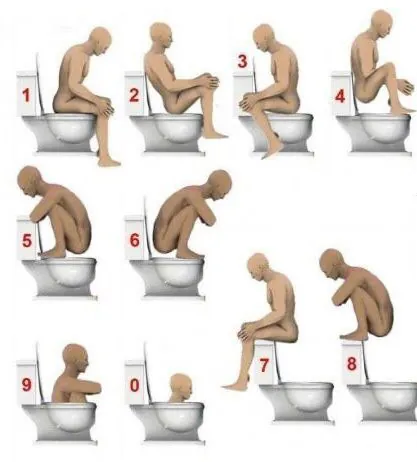 1
2
3
4
5
6
7
8
9
0