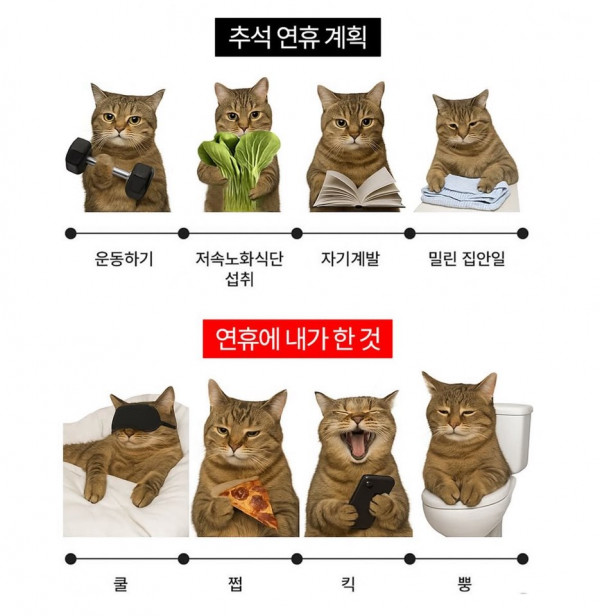 추석 연휴 계획

운동하기

저속노화식단 섭취

자기계발

밀린 집안일

연휴에 내가 한 것

쿨

쩝

킥

뿡